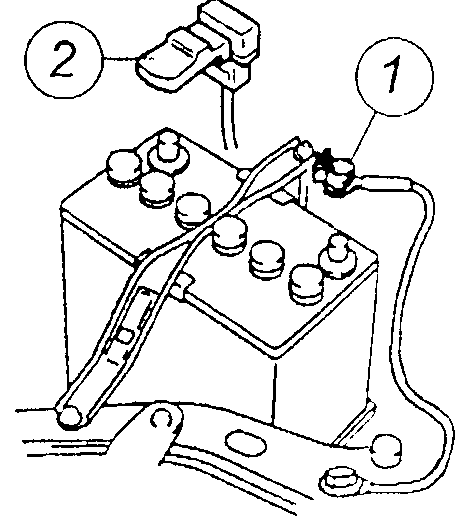 2

1